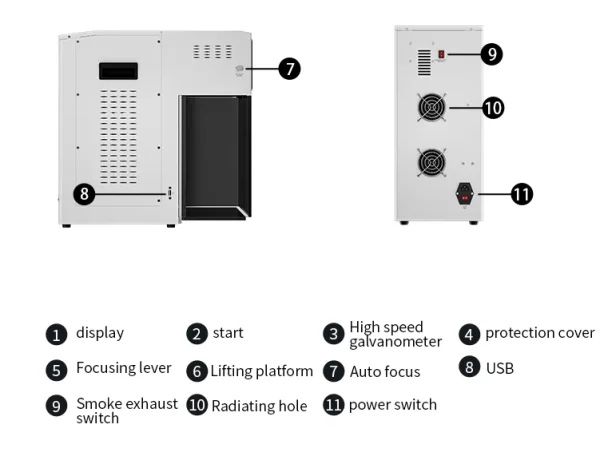 7
8
9
10
11

1 display
2 start
3 High speed galvanometer
4 protection cover
5 Focusing lever
6 Lifting platform
7 Auto focus
8 USB
9 Smoke exhaust switch
10 Radiating hole
11 power switch